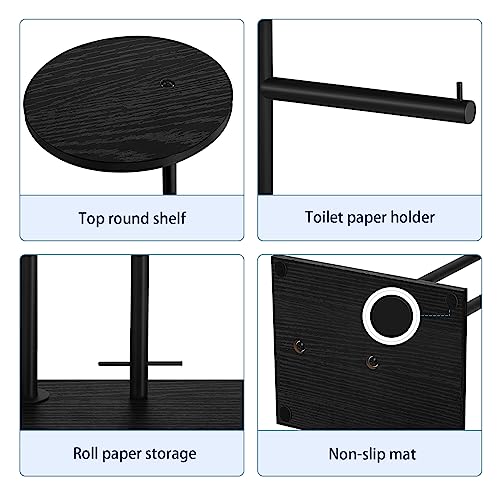 Top round shelf

Toilet paper holder

Roll paper storage

Non-slip mat