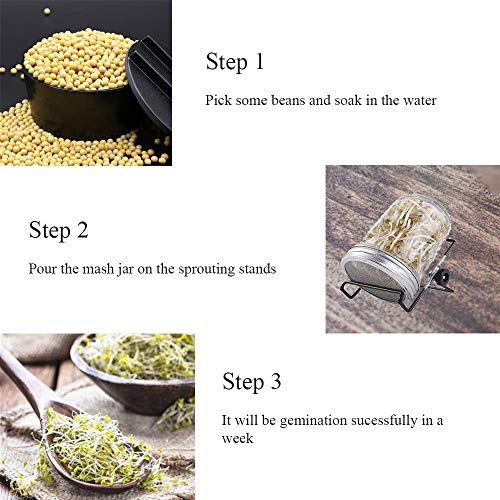 Step 1

Pick some beans and soak in the water

Step 2

Pour the mash jar on the sprouting stands

Step 3

It will be gemination sucessfully in a week