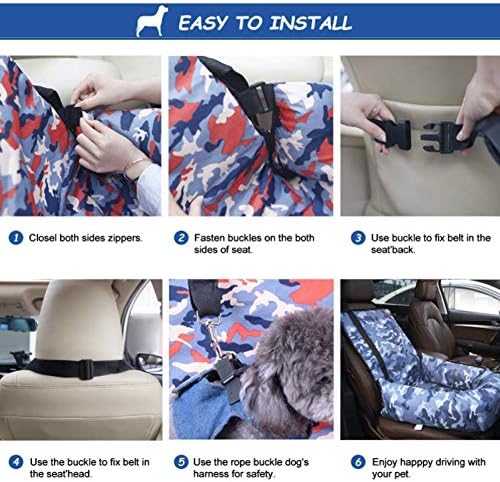 EASY TO INSTALL

1 Closel both sides zippers.

2 Fasten buckles on the both sides of seat.

3 Use buckle to fix belt in the seat'back.

4 Use the buckle to fix belt in the seat'head.

5 Use the rope buckle dog's harness for safety.

6 Enjoy happpy driving with your pet.