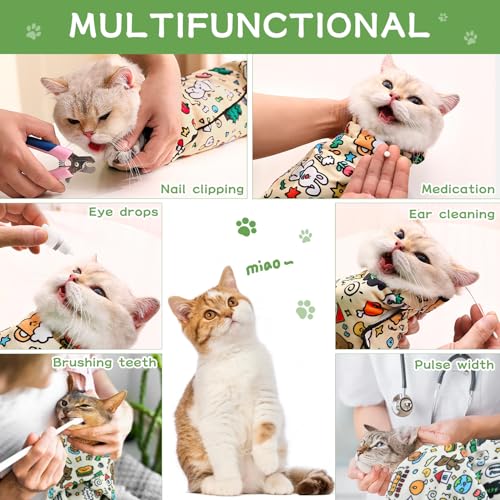 MULTIFUNCTIONAL

Nail clipping

Medication

Eye drops

miao~

Ear cleaning

Brushing teeth

Pulse width