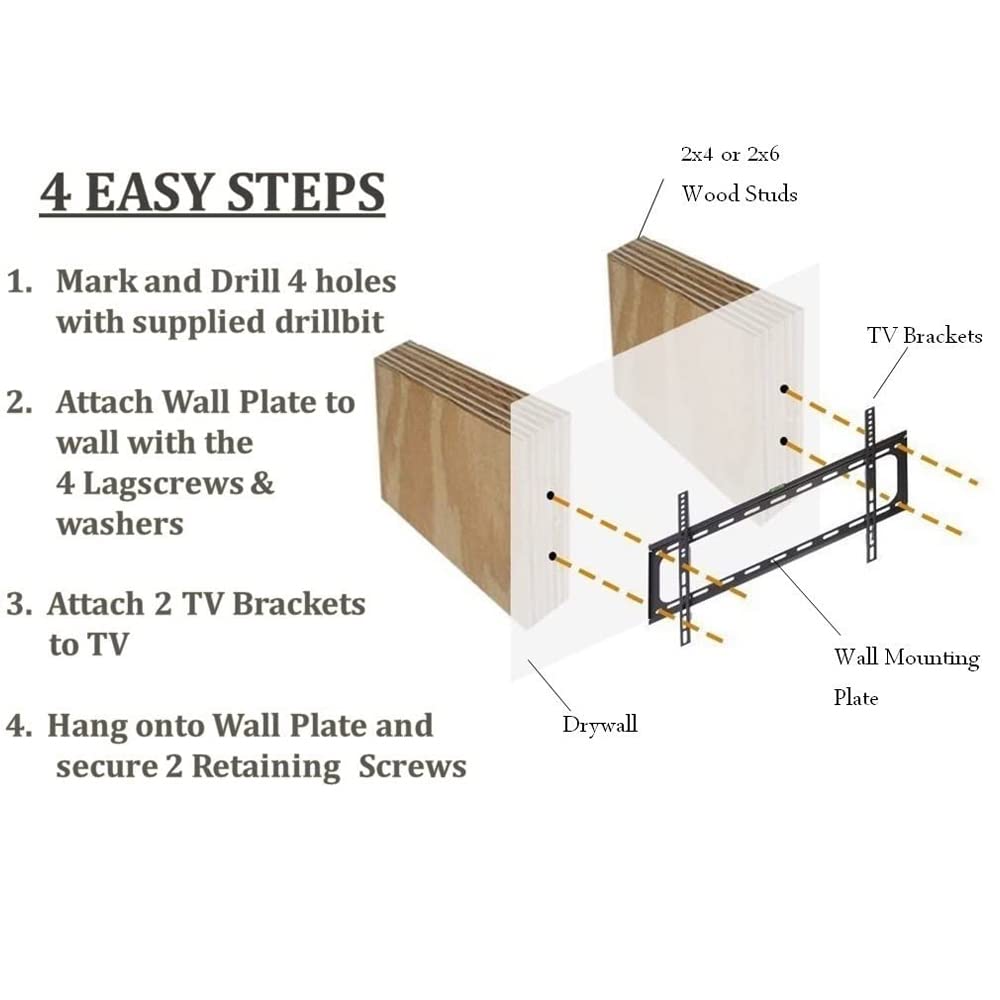 4 EASY STEPS

1. Mark and Drill 4 holes with supplied drillbit

2. Attach Wall Plate to wall with the 4 Lagscrews & washers

3. Attach 2 TV Brackets to TV

4. Hang onto Wall Plate and secure 2 Retaining Screws

2x4 or 2x6 Wood Studs

TV Brackets

Wall Mounting Plate

Drywall