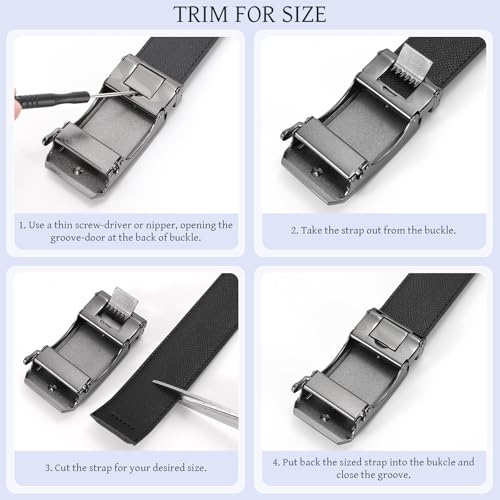 TRIM FOR SIZE

1. Use a thin screw-driver or nipper, opening the groove-door at the back of buckle.

2. Take the strap out from the buckle.

3. Cut the strap for your desired size.

4. Put back the sized strap into the bukcle and close the groove.