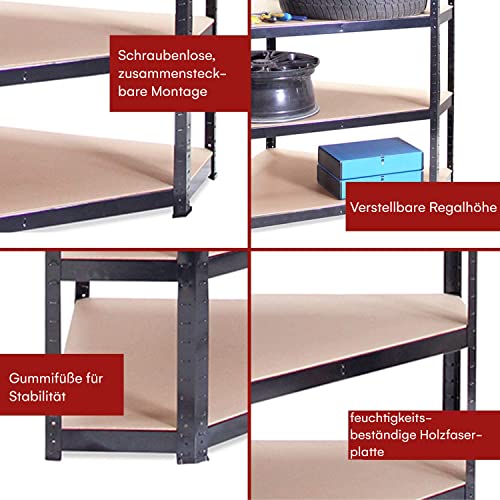 Schraubenlose, zusammensteckbare Montage

Verstellbare Regalhöhe

Gummifüße für Stabilität

feuchtigkeitsbeständige Holzfaserplatte