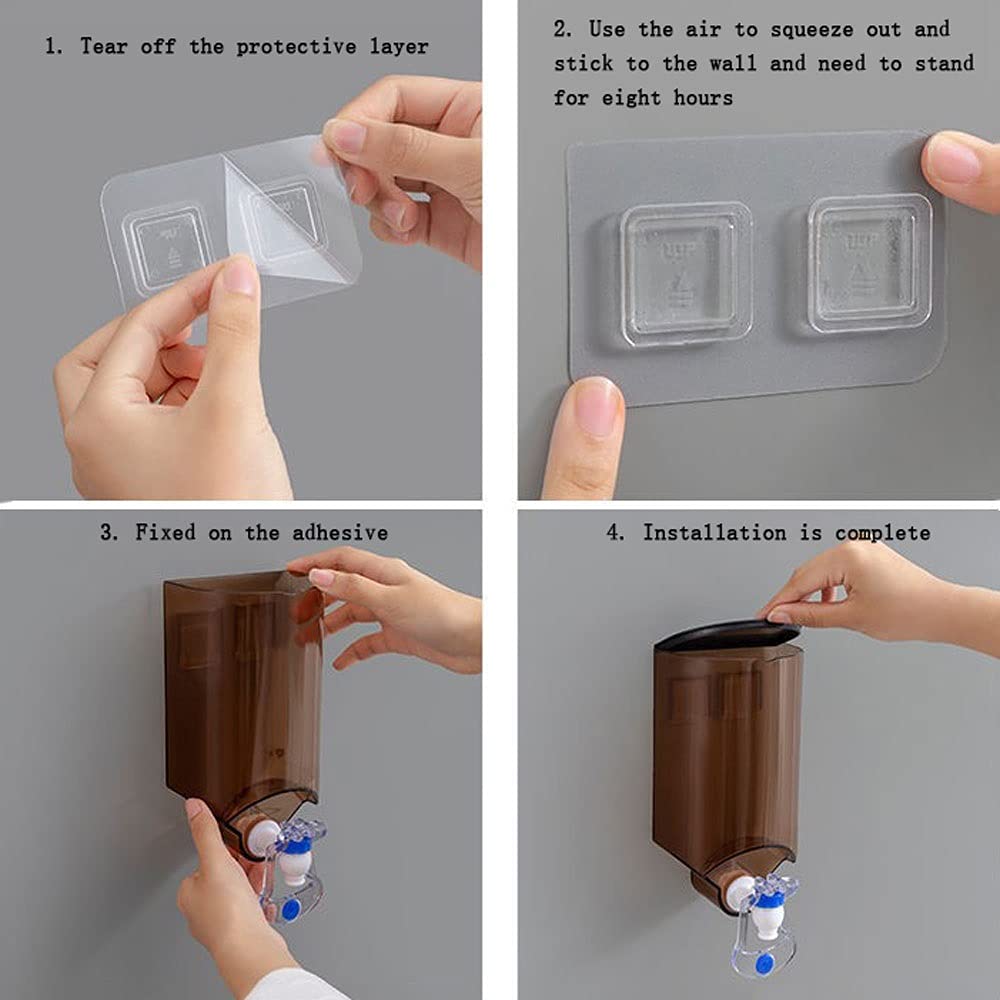 1. Tear off the protective layer

2. Use the air to squeeze out and stick to the wall and need to stand for eight hours

UP

UP

3. Fixed on the adhesive

4. Installation is complete