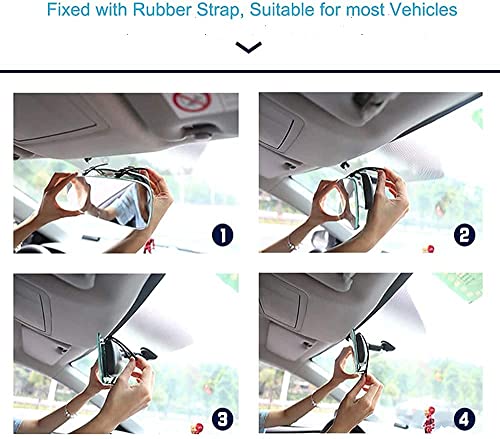 Fixed with Rubber Strap, Suitable for most Vehicles

1

2

3

4