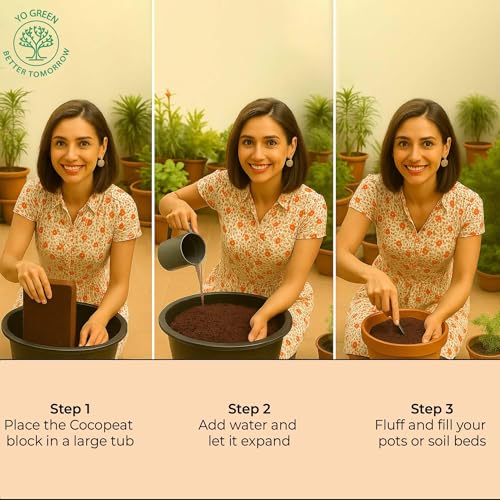 YO GREEN
BETTER TOMORROW

Step 1
Place the Cocopeat block in a large tub

Step 2
Add water and let it expand

Step 3
Fluff and fill your pots or soil beds