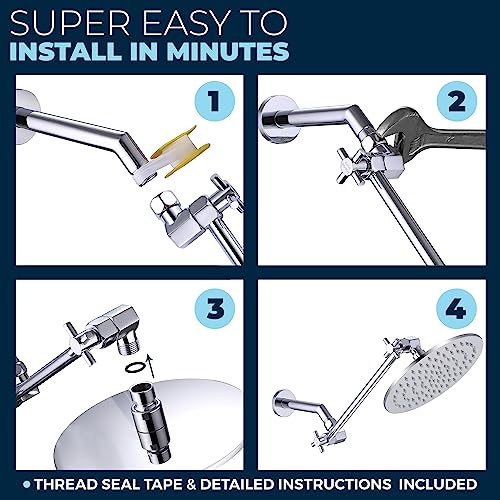 SUPER EASY TO
INSTALL IN MINUTES

1

2

3

4

• THREAD SEAL TAPE & DETAILED INSTRUCTIONS INCLUDED