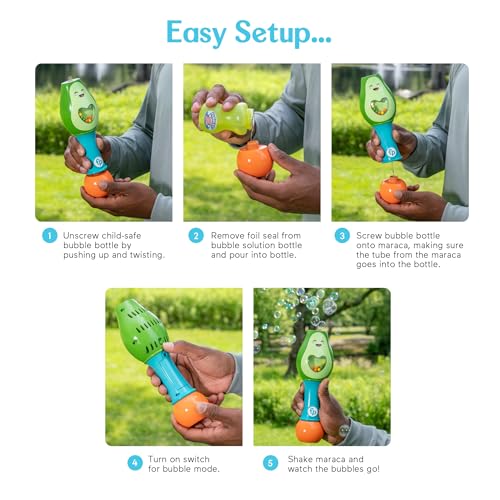 Easy Setup...

1 Unscrew child-safe bubble bottle by pushing up and twisting.

2 Remove foil seal from bubble solution bottle and pour into bottle.

3 Screw bubble bottle onto maraca, making sure the tube from the maraca goes into the bottle.

4 Turn on switch for bubble mode.

5 Shake maraca and watch the bubbles go!