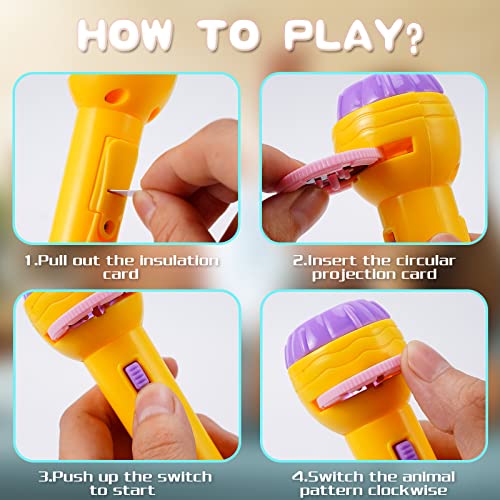 HOW TO PLAY?

1.Pull out the insulation card

2.Insert the circular projection card

3.Push up the switch to start

4.Switch the animal pattern clockwise