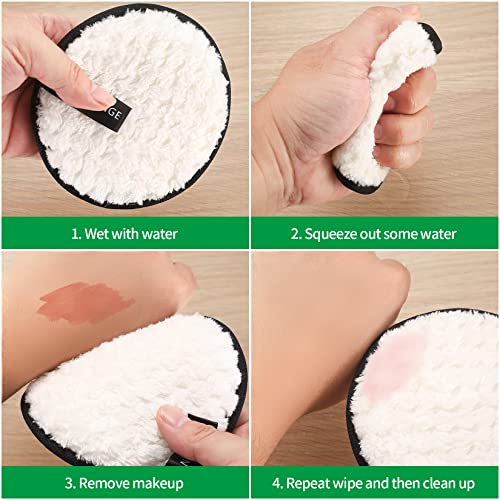 GE

1. Wet with water

2. Squeeze out some water

3. Remove makeup

4. Repeat wipe and then clean up