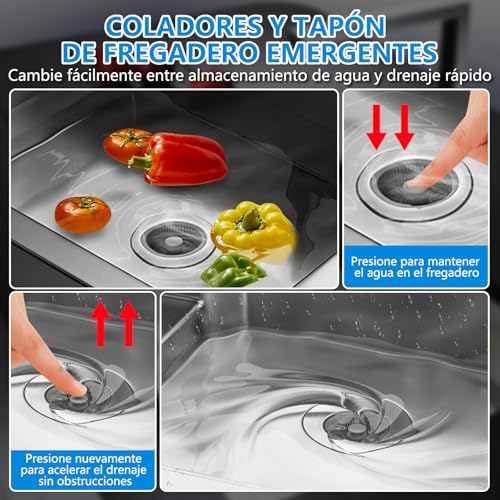 COLADORES Y TAPÓN DE FREGADERO EMERGENTES

Cambie fácilmente entre almacenamiento de agua y drenaje rápido

Presione para mantener el agua en el fregadero

Presione nuevamente para acelerar el drenaje sin obstrucciones