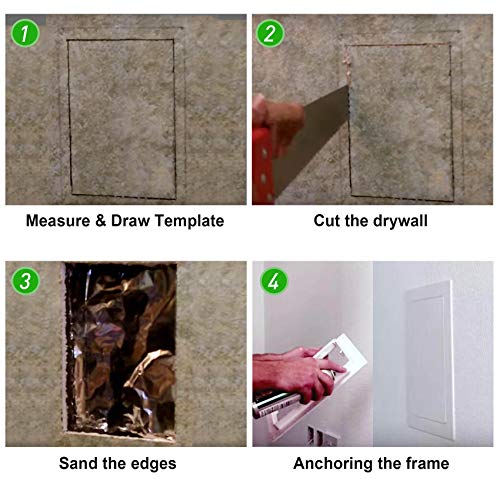 1

Measure & Draw Template

2

Cut the drywall

3

Sand the edges

4

Anchoring the frame