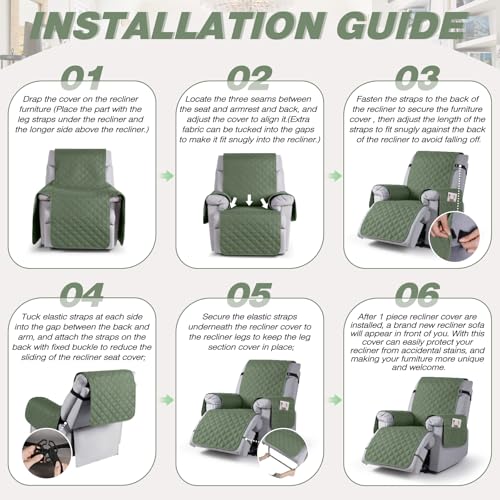 INSTALLATION GUIDE

01

Drap the cover on the recliner furniture (Place the part with the leg straps under the recliner and the longer side above the recliner.)

02

Locate the three seams between the seat and armrest and back, and adjust the cover to align it.(Extra fabric can be tucked into the gaps to make it fit snugly into the recliner.)

03

Fasten the straps to the back of the recliner to secure the furniture cover , then adjust the length of the straps to fit snugly against the back of the recliner to avoid falling off.

04

Tuck elastic straps at each side into the gap between the back and arm, and attach the straps on the back with fixed buckle to reduce the sliding of the recliner seat cover;

05

Secure the elastic straps underneath the recliner cover to the recliner legs to keep the leg section cover in place;

06

After 1 piece recliner cover are installed, a brand new recliner sofa will appear in front of you. With this cover can easily protect your recliner from accidental stains, and making your furniture more unique and welcome.