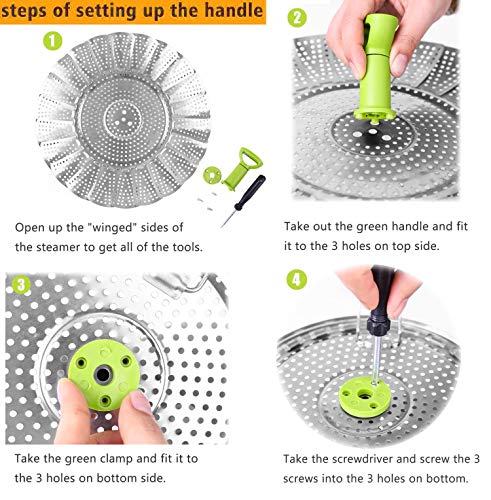 steps of setting up the handle

1

Open up the "winged" sides of the steamer to get all of the tools.

2

Take out the green handle and fit it to the 3 holes on top side.

3

Take the green clamp and fit it to the 3 holes on bottom side.

4

Take the screwdriver and screw the 3 screws into the 3 holes on bottom.