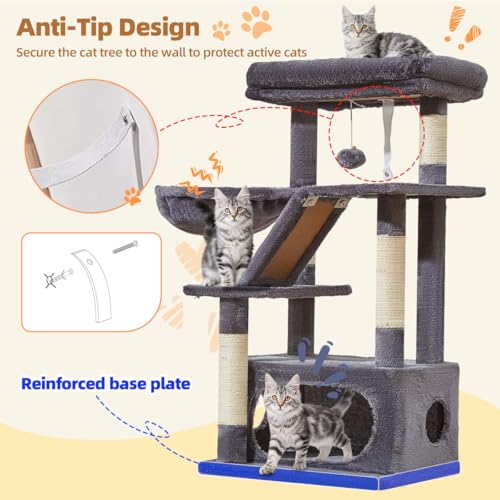 Anti-Tip Design

Secure the cat tree to the wall to protect active cats

Reinforced base plate