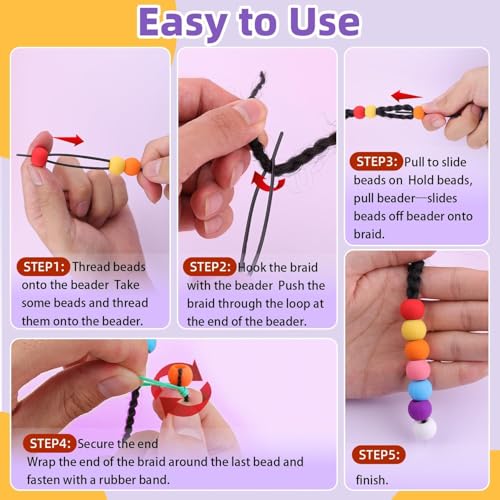 Easy to Use

STEP1: Thread beads onto the beader Take some beads and thread them onto the beader.

STEP2: Hook the braid with the beader Push the braid through the loop at the end of the beader.

STEP3: Pull to slide beads on Hold beads, pull beader—slides beads off beader onto braid.

STEP4: Secure the end
Wrap the end of the braid around the last bead and fasten with a rubber band.

STEP5:
finish.