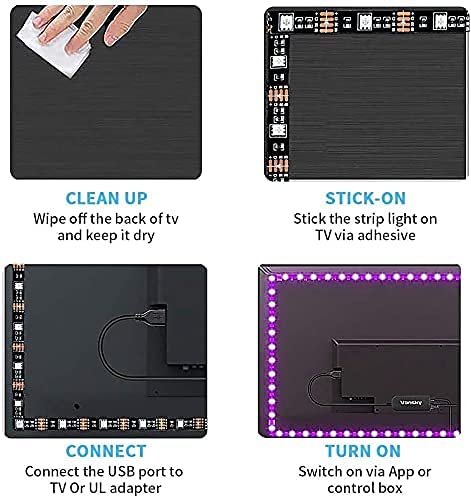 CLEAN UP
Wipe off the back of tv and keep it dry

STICK-ON
Stick the strip light on TV via adhesive

CONNECT
Connect the USB port to TV Or UL adapter

Vansky

TURN ON
Switch on via App or control box