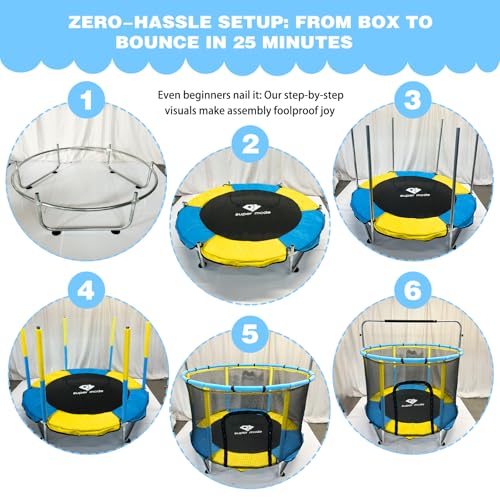 ZERO–HASSLE SETUP: FROM BOX TO BOUNCE IN 25 MINUTES

Even beginners nail it: Our step-by-step visuals make assembly foolproof joy

1

2

super mode

3

super mode

4

super mode

5

super mode

6

super mode