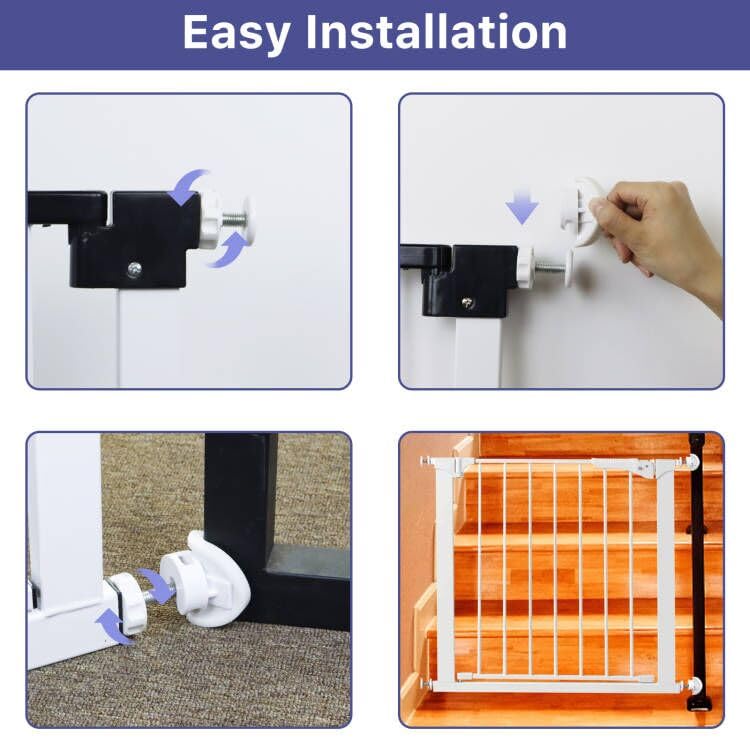 Easy Installation