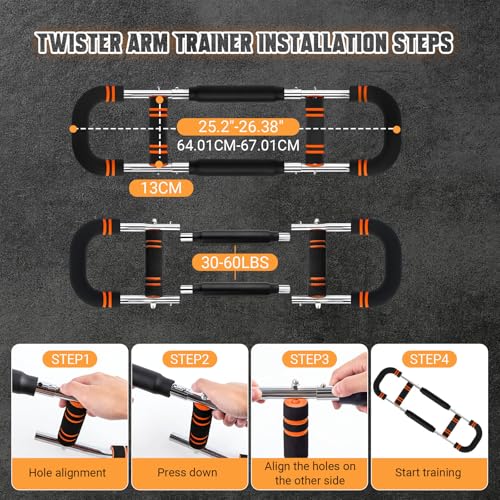 TWISTER ARM TRAINER INSTALLATION STEPS

25.2"-26.38"
64.01CM-67.01CM

13CM

30-60LBS

STEP1
Hole alignment

STEP2
Press down

STEP3
Align the holes on the other side

STEP4
Start training