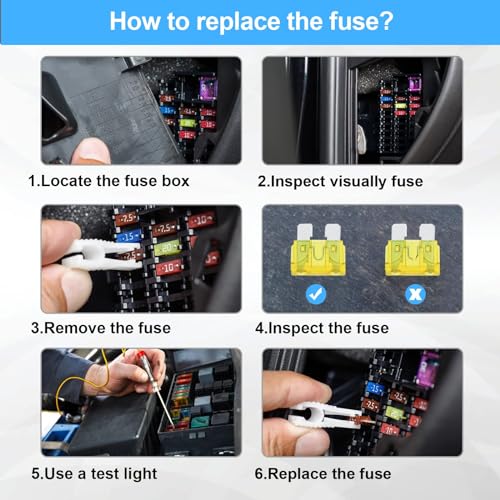 How to replace the fuse?

1.Locate the fuse box

2.Inspect visually fuse

3.Remove the fuse

4.Inspect the fuse

5.Use a test light

6.Replace the fuse