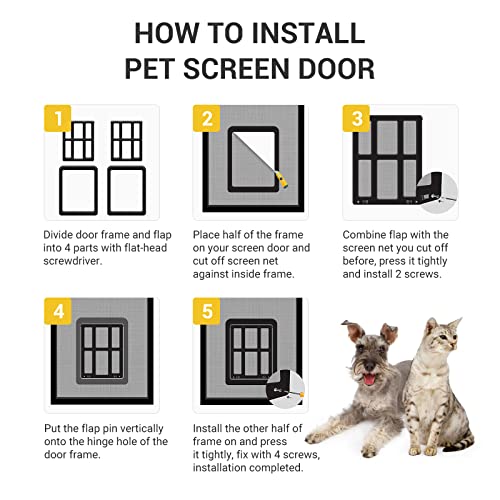 HOW TO INSTALL
PET SCREEN DOOR

1

Divide door frame and flap into 4 parts with flat-head screwdriver.

2

Place half of the frame on your screen door and cut off screen net against inside frame.

3

Combine flap with the screen net you cut off before, press it tightly and install 2 screws.

4

Put the flap pin vertically onto the hinge hole of the door frame.

5

Install the other half of frame on and press it tightly, fix with 4 screws, installation completed.