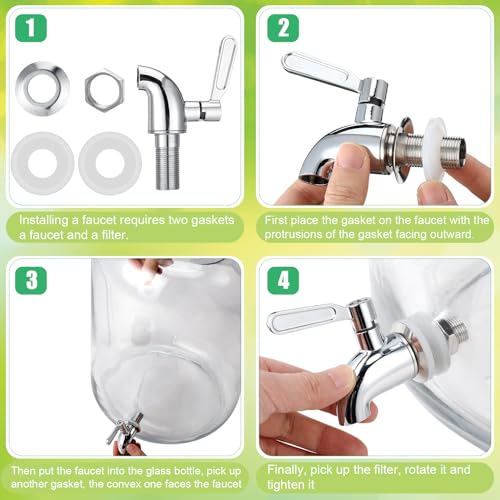 1

Installing a faucet requires two gaskets a faucet and a filter.

2

First place the gasket on the faucet with the protrusions of the gasket facing outward.

3

Then put the faucet into the glass bottle, pick up another gasket, the convex one faces the faucet

4

Finally, pick up the filter, rotate it and tighten it