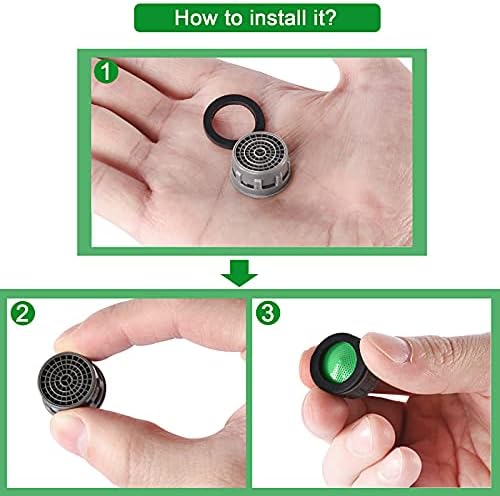 How to install it?

1

2

3