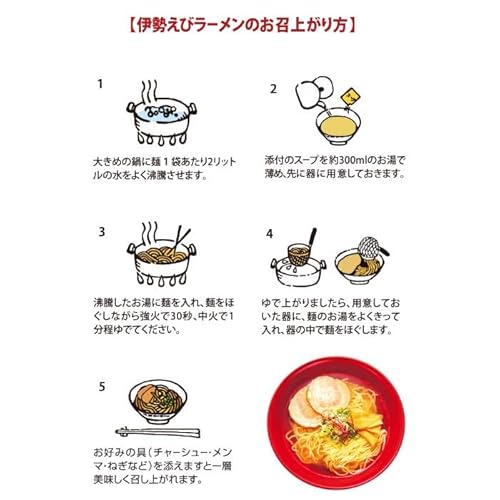 【伊勢えびラーメンのお召上がり方】

1

大きめの鍋に麺１袋あたり2リットルの水をよく沸騰させます。

2

添付のスープを約300mlのお湯で薄め、先に器に用意しておきます。

3

沸騰したお湯に麺を入れ、麺をほぐしながら強火で30秒、中火で1分程ゆでてください。

4

ゆで上がりましたら、用意しておいた器に、麺のお湯をよくきって入れ、器の中で麺をほぐします。

5

お好みの具（チャーシュー・メンマ・ねぎなど）を添えますと一層美味しく召し上がれます。