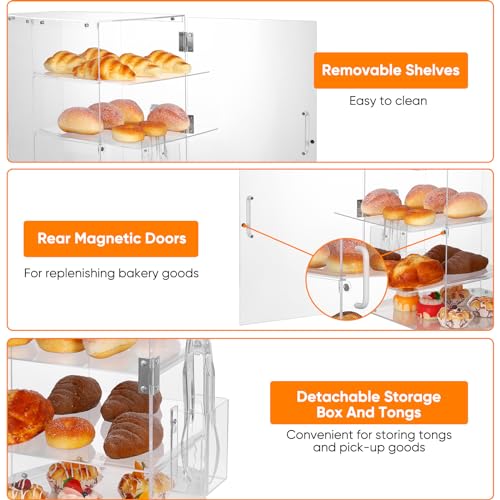 Removable Shelves

Easy to clean

Rear Magnetic Doors

For replenishing bakery goods

Detachable Storage Box And Tongs

Convenient for storing tongs and pick-up goods