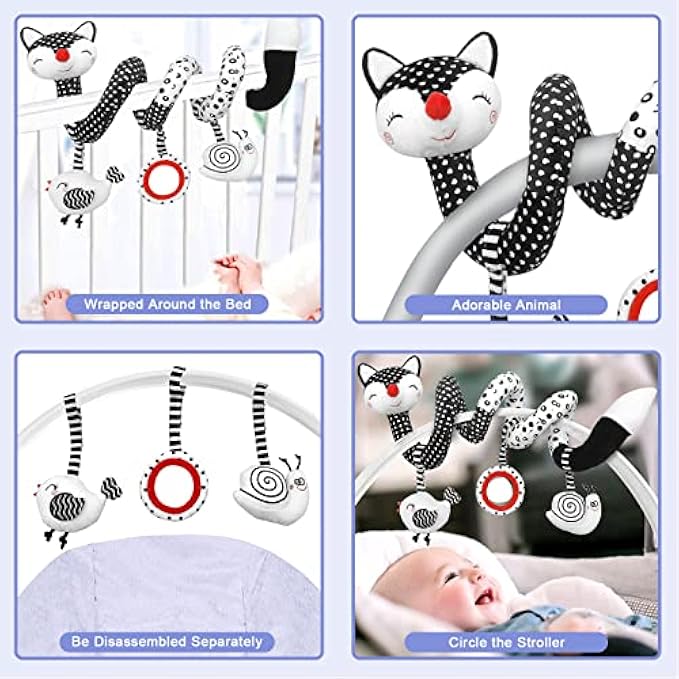 Wrapped Around the Bed

Adorable Animal

Be Disassembled Separately

Circle the Stroller