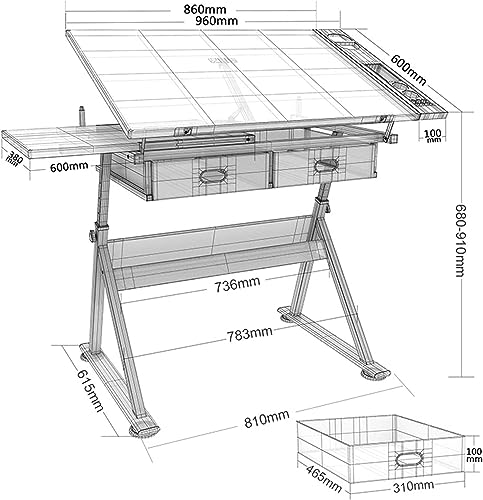 860mm
960mm
600mm
100 mm
380 mm
600mm
680-910mm
736mm
783mm
615mm
810mm
100 mm
465mm
310mm