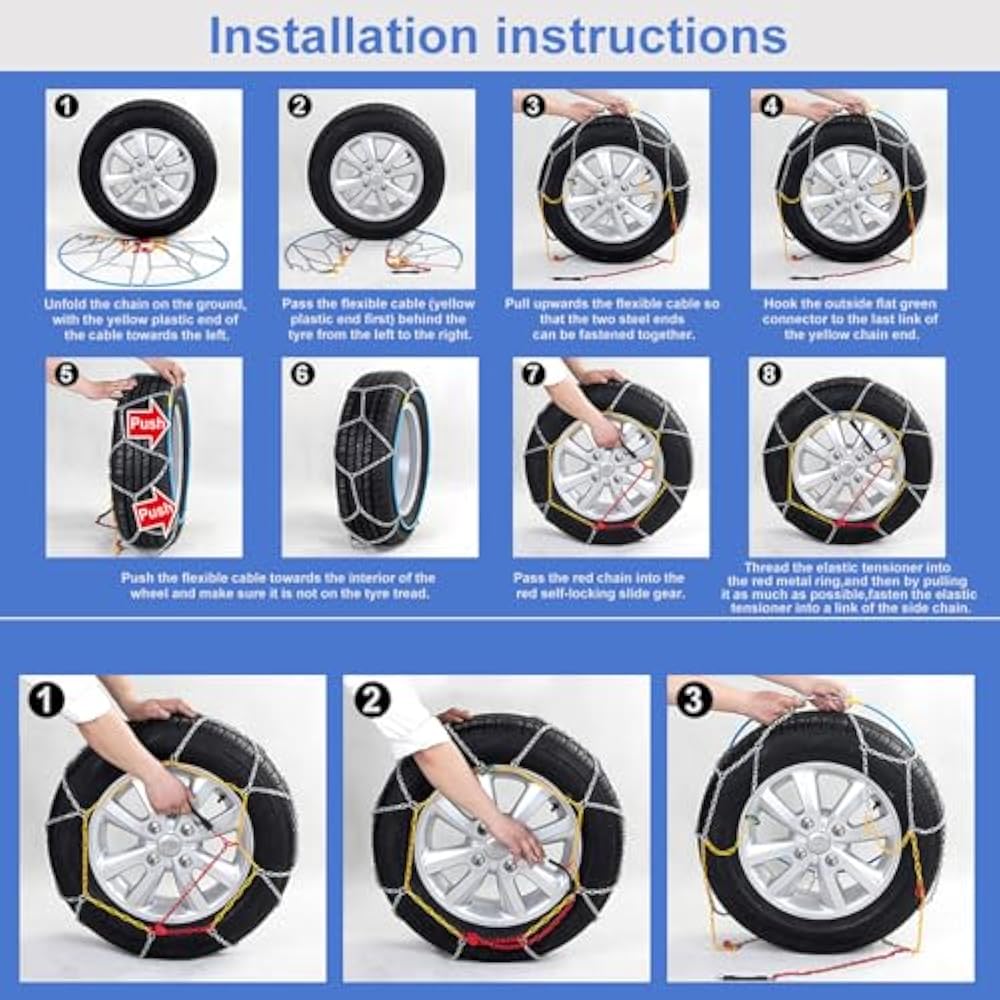 Installation instructions

1

Unfold the chain on the ground, with the yellow plastic end of the cable towards the left.

2

Pass the flexible cable (yellow plastic end first) behind the tyre from the left to the right.

3

Pull upwards the flexible cable so that the two steel ends can be fastened together.

4

Hook the outside flat green connector to the last link of the yellow chain end.

5

Push

Push

6

Push the flexible cable towards the interior of the wheel and make sure it is not on the tyre tread.

7

Pass the red chain into the red self-locking slide gear.

8

Thread the elastic tensioner into the red metal ring,and then by pulling it as much as possible,fasten the elastic tensioner into a link of the side chain.

1

2

3