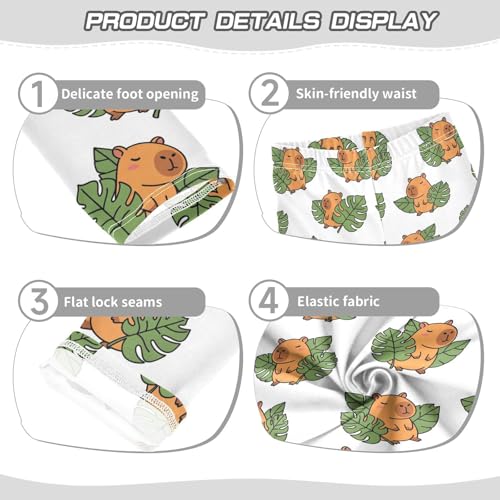 PRODUCT DETAILS DISPLAY

1 Delicate foot opening

2 Skin-friendly waist

3 Flat lock seams

4 Elastic fabric