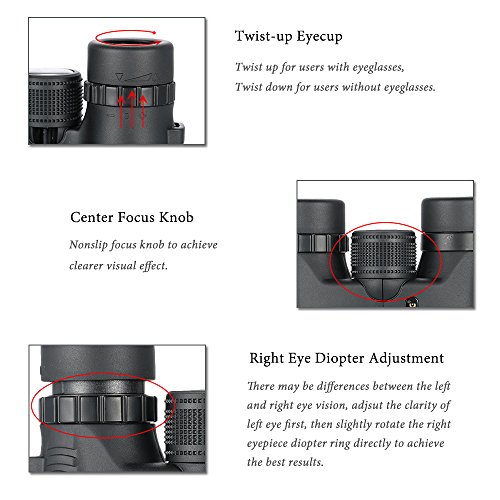 Twist-up Eyecup

Twist up for users with eyeglasses,
Twist down for users without eyeglasses.

Center Focus Knob

Nonslip focus knob to achieve clearer visual effect.

Right Eye Diopter Adjustment

There may be differences between the left and right eye vision, adjsut the clarity of left eye first, then slightly rotate the right eyepiece diopter ring directly to achieve the best results.