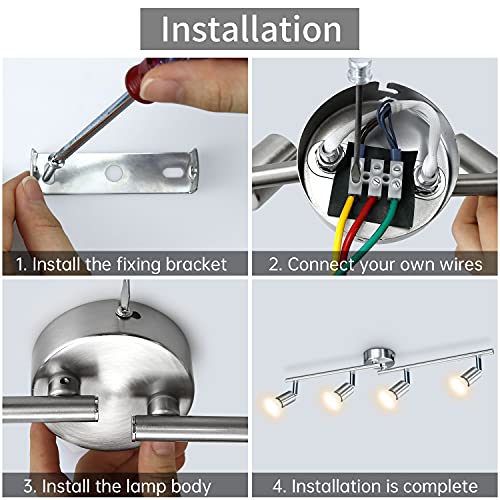 Installation

1. Install the fixing bracket

2. Connect your own wires

3. Install the lamp body

4. Installation is complete