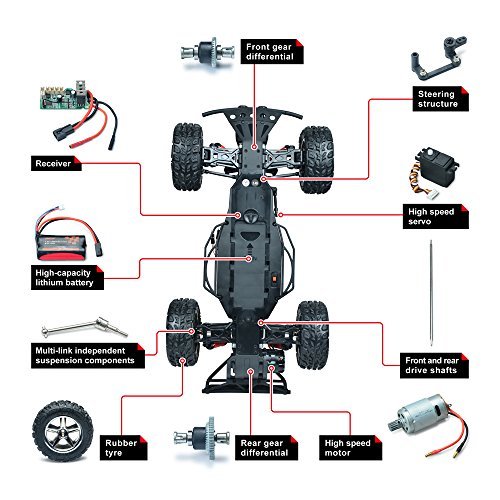 Front gear differential

Steering structure

Receiver

High speed servo

High-capacity lithium battery

Multi-link independent suspension components

Front and rear drive shafts

Rubber tyre

Rear gear differential

High speed motor