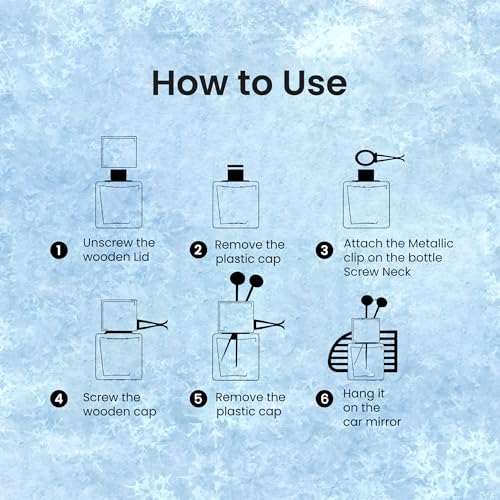 How to Use

1 Unscrew the wooden Lid

2 Remove the plastic cap

3 Attach the Metallic clip on the bottle Screw Neck

4 Screw the wooden cap

5 Remove the plastic cap

6 Hang it on the car mirror