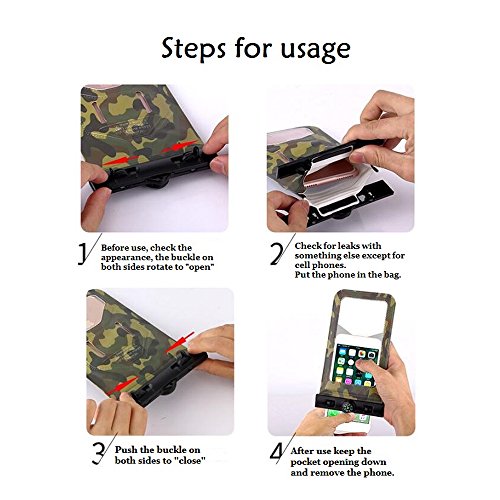 Steps for usage

1 Before use, check the appearance, the buckle on both sides rotate to "open"

2 Check for leaks with something else except for cell phones.
Put the phone in the bag.

3 Push the buckle on both sides to "close"

4 After use keep the pocket opening down and remove the phone.