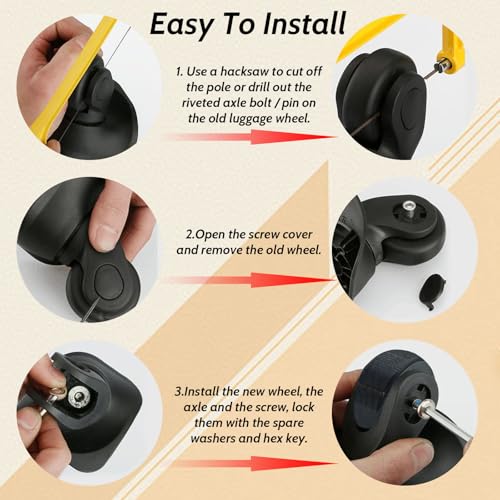 Easy To Install

1. Use a hacksaw to cut off the pole or drill out the riveted axle bolt / pin on the old luggage wheel.

2.Open the screw cover and remove the old wheel.

3.Install the new wheel, the axle and the screw, lock them with the spare washers and hex key.