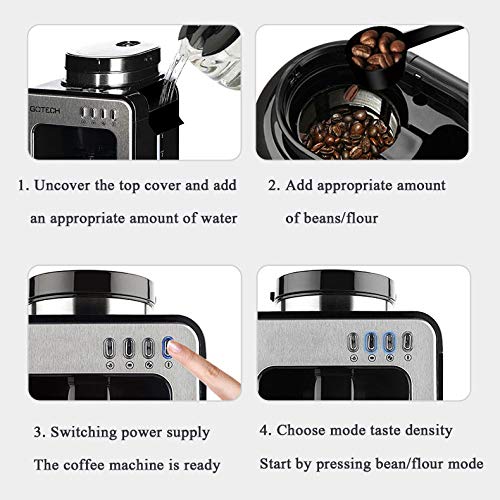 GOTECH

1. Uncover the top cover and add an appropriate amount of water

2. Add appropriate amount of beans/flour

3. Switching power supply
The coffee machine is ready

4. Choose mode taste density
Start by pressing bean/flour mode