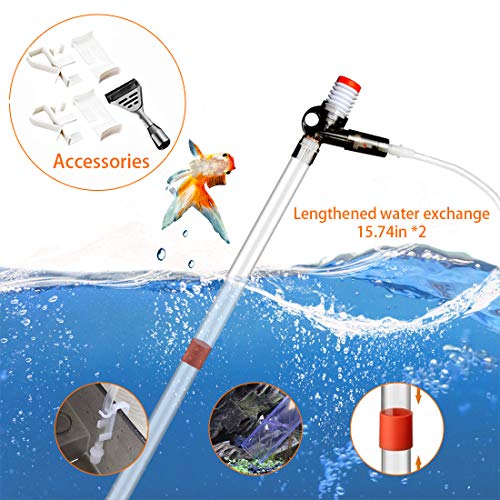 Accessories

Lengthened water exchange
15.74in *2