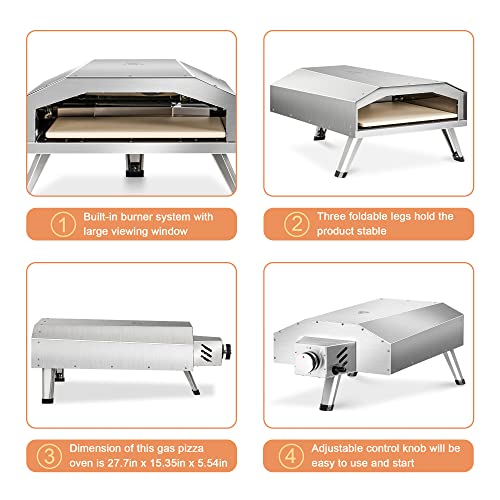 1 Built-in burner system with large viewing window

2 Three foldable legs hold the product stable

3 Dimension of this gas pizza oven is 27.7in x 15.35in x 5.54in

4 Adjustable control knob will be easy to use and start