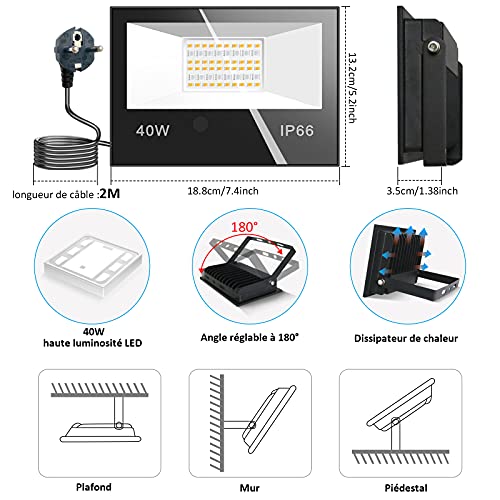 40W

IP66

13.2cm/5.2inch

longueur de câble :2M

18.8cm/7.4inch

3.5cm/1.38inch

180°

40W
haute luminosité LED

Angle réglable à 180°

Dissipateur de chaleur

Plafond

Mur

Piédestal