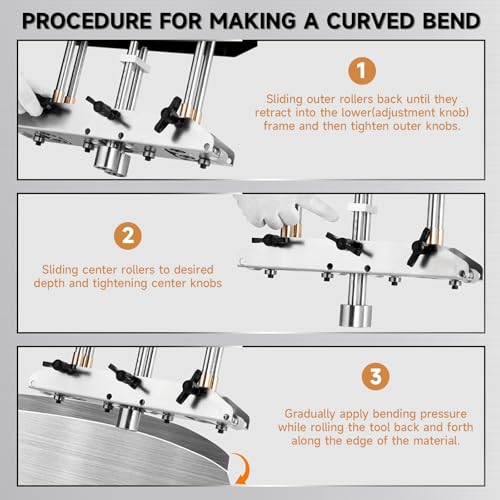 PROCEDURE FOR MAKING A CURVED BEND

1

Sliding outer rollers back until they retract into the lower(adjustment knob) frame and then tighten outer knobs.

2

Sliding center rollers to desired depth and tightening center knobs

3

Gradually apply bending pressure while rolling the tool back and forth along the edge of the material.