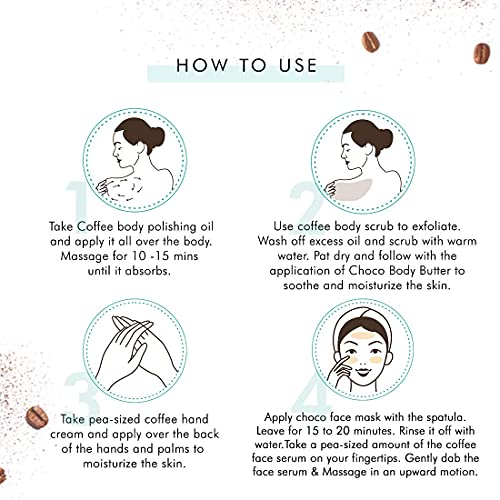 HOW TO USE

1

Take Coffee body polishing oil and apply it all over the body. Massage for 10 -15 mins until it absorbs.

2

Use coffee body scrub to exfoliate. Wash off excess oil and scrub with warm water. Pat dry and follow with the application of Choco Body Butter to soothe and moisturize the skin.

3

Take pea-sized coffee hand cream and apply over the back of the hands and palms to moisturize the skin.

4

Apply choco face mask with the spatula. Leave for 15 to 20 minutes. Rinse it off with water.Take a pea-sized amount of the coffee face serum on your fingertips. Gently dab the face serum & Massage in an upward motion.