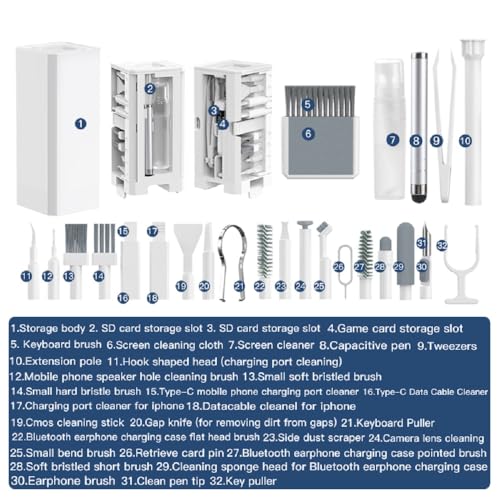 1 2 3 4 5 6 7 8 9 10

11 12 13 14 15 16 17 18 19 20 21 22 23 24 25 26 27 28 29 30 31 32

1.Storage body 2. SD card storage slot 3. SD card storage slot 4.Game card storage slot 5. Keyboard brush 6.Screen cleaning cloth 7.Screen cleaner 8.Capacitive pen 9.Tweezers 10.Extension pole 11.Hook shaped head (charging port cleaning) 12.Mobile phone speaker hole cleaning brush 13.Small soft bristled brush 14.Small hard bristle brush 15.Type-C mobile phone charging port cleaner 16.Type-C Data Cable Cleaner 17.Charging port cleaner for iphone 18.Datacable cleanel for iphone 19.Cmos cleaning stick 20.Gap knife (for removing dirt from gaps) 21.Keyboard Puller 22.Bluetooth earphone charging case flat head brush 23.Side dust scraper 24.Camera lens cleaning 25.Small bend brush 26.Retrieve card pin 27.Bluetooth earphone charging case pointed brush 28.Soft bristled short brush 29.Cleaning sponge head for Bluetooth earphone charging case 30.Earphone brush 31.Clean pen tip 32.Key puller