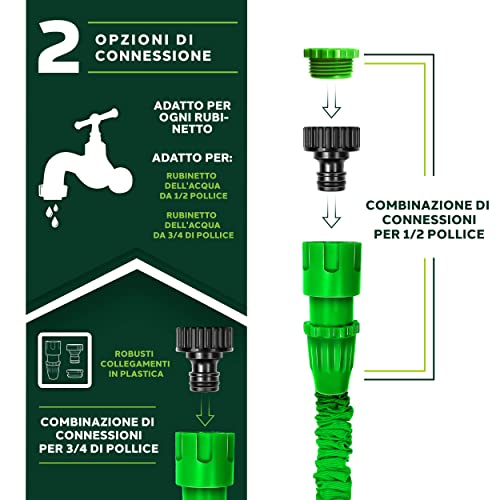 2 OPZIONI DI CONNESSIONE

ADATTO PER OGNI RUBINETTO

ADATTO PER:

RUBINETTO DELL'ACQUA DA 1/2 POLLICE

RUBINETTO DELL'ACQUA DA 3/4 DI POLLICE

ROBUSTI COLLEGAMENTI IN PLASTICA

COMBINAZIONE DI CONNESSIONI PER 3/4 DI POLLICE

COMBINAZIONE DI CONNESSIONI PER 1/2 POLLICE