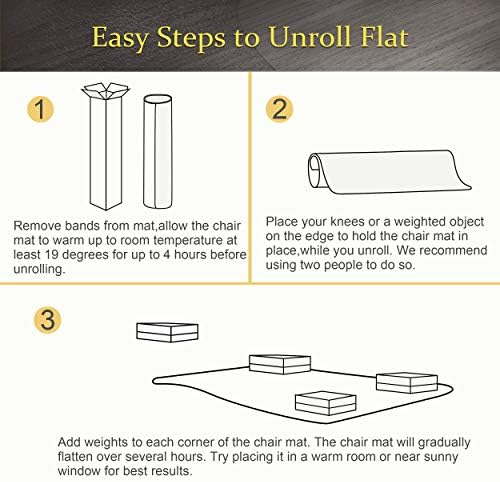 Easy Steps to Unroll Flat

1

Remove bands from mat,allow the chair mat to warm up to room temperature at least 19 degrees for up to 4 hours before unrolling.

2

Place your knees or a weighted object on the edge to hold the chair mat in place,while you unroll. We recommend using two people to do so.

3

Add weights to each corner of the chair mat. The chair mat will gradually flatten over several hours. Try placing it in a warm room or near sunny window for best results.