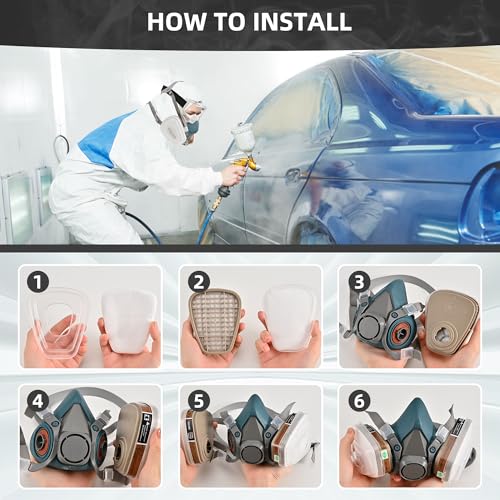 HOW TO INSTALL

1

2

3

4

5

6